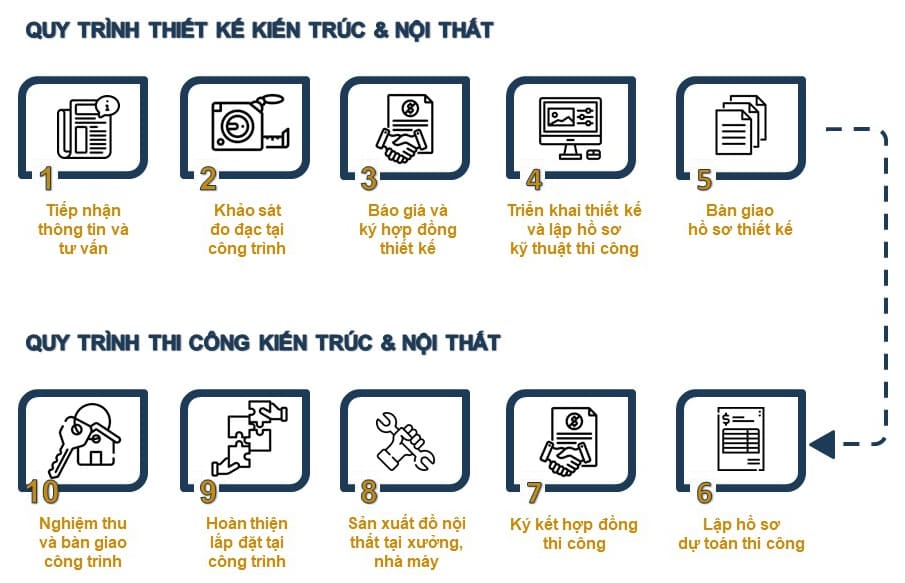 QUY TRÌNH THIẾT KẾ KIẾN TRÚC & NỘI THẤT

1
Tiếp nhận thông tin và tư vấn

2
Khảo sát đo đạc tại công trình

3
Báo giá và ký hợp đồng thiết kế

4
Triển khai thiết kế và lập hồ sơ kỹ thuật thi công

5
Bàn giao hồ sơ thiết kế

QUY TRÌNH THI CÔNG KIẾN TRÚC & NỘI THẤT

10
Nghiệm thu và bàn giao công trình

9
Hoàn thiện lắp đặt tại công trình

8
Sản xuất đồ nội thất tại xưởng, nhà máy

7
Ký kết hợp đồng thi công

6
Lập hồ sơ dự toán thi công