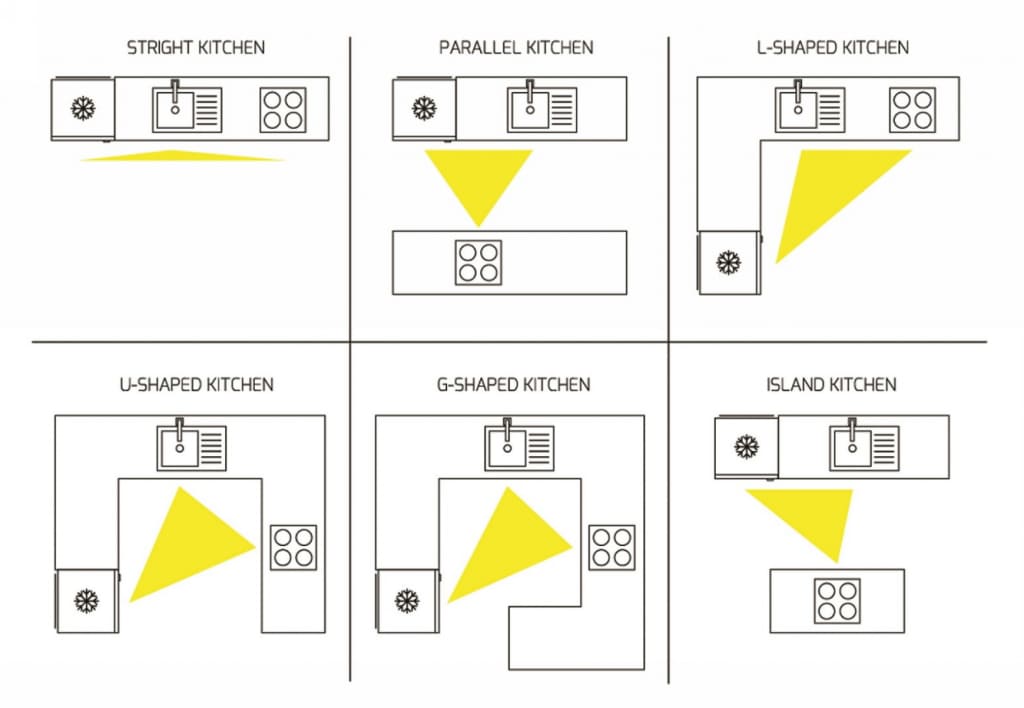 STRIGHT KITCHEN

PARALLEL KITCHEN

L-SHAPED KITCHEN

U-SHAPED KITCHEN

G-SHAPED KITCHEN

ISLAND KITCHEN